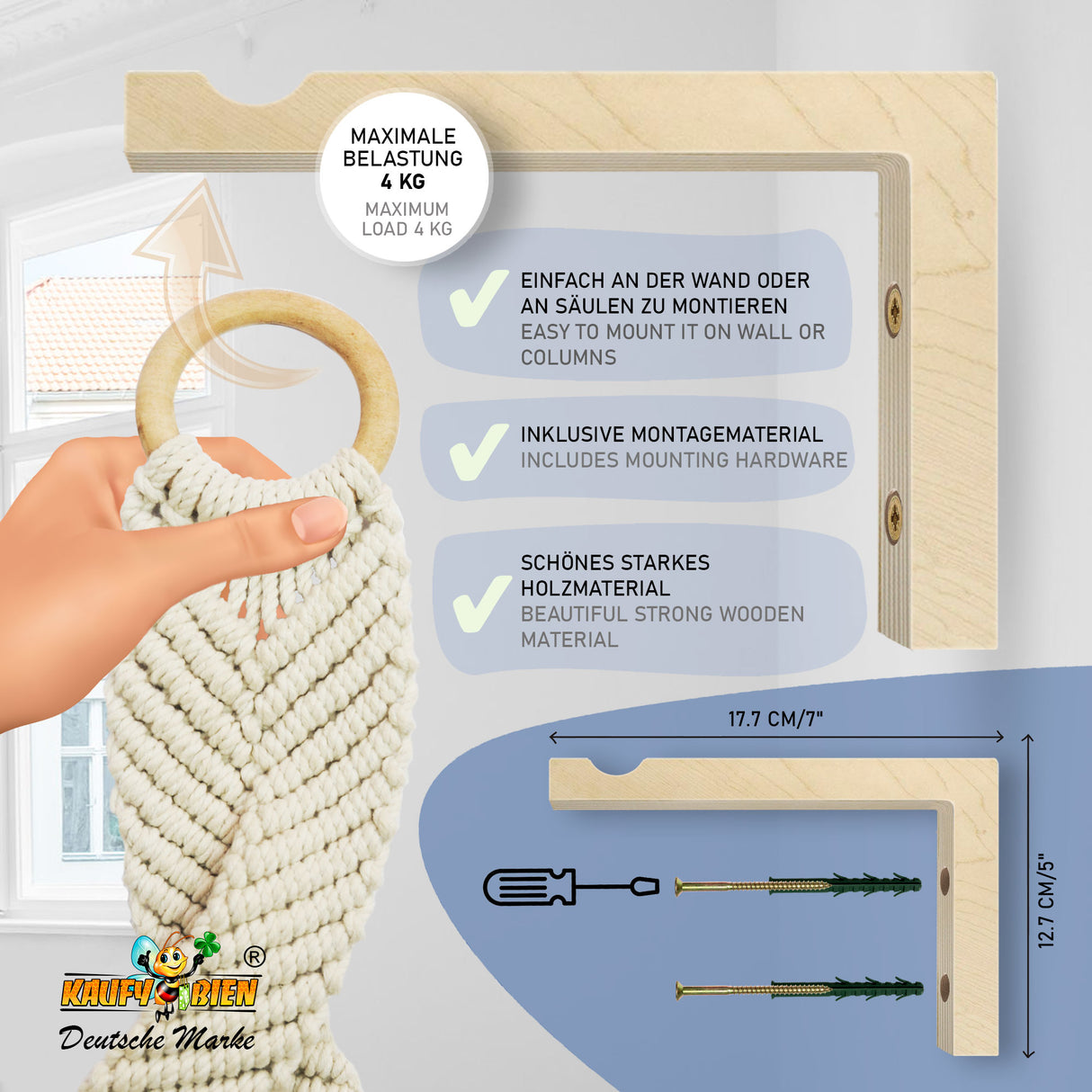 MAXIMALE BELASTUNG
4 KG
MAXIMUM LOAD 4 KG

EINFACH AN DER WAND ODER AN SÄULEN ZU MONTIEREN
EASY TO MOUNT IT ON WALL OR COLUMNS

INKLUSIVE MONTAGEMATERIAL
INCLUDES MOUNTING HARDWARE

SCHÖNES STARKES HOLZMATERIAL
BEAUTIFUL STRONG WOODEN MATERIAL

17.7 CM/7"

12.7 CM/5"

KAUFY BIEN ®
Deutsche Marke